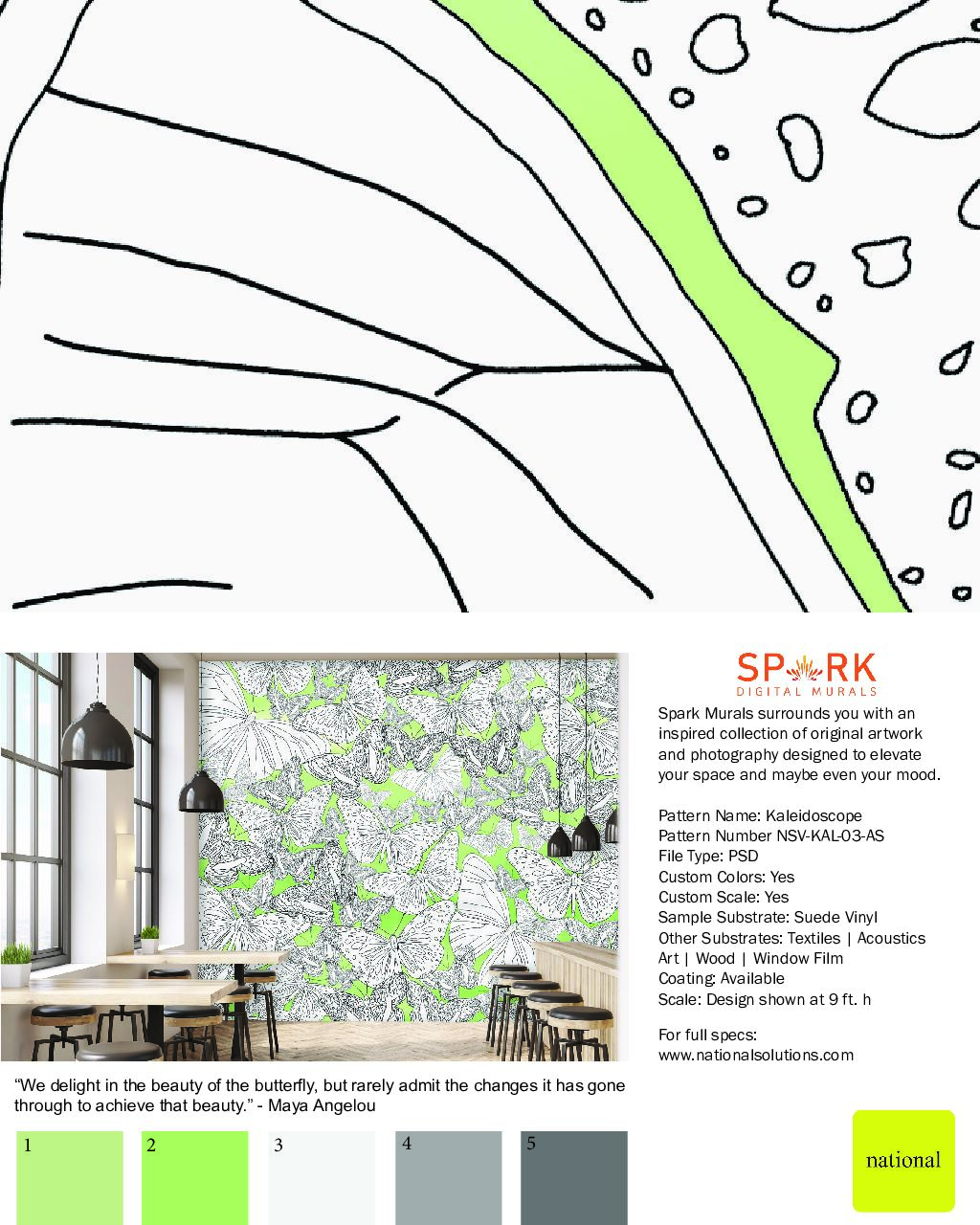 SPARK
DIGITAL MURALS

Spark Murals surrounds you with an inspired collection of original artwork and photography designed to elevate your space and maybe even your mood.

Pattern Name: Kaleidoscope
Pattern Number NSV-KAL-03-AS
File Type: PSD
Custom Colors: Yes
Custom Scale: Yes
Sample Substrate: Suede Vinyl
Other Substrates: Textiles | Acoustics Art | Wood | Window Film
Coating: Available
Scale: Design shown at 9 ft. h

For full specs:
www.nationalsolutions.com

“We delight in the beauty of the butterfly, but rarely admit the changes it has gone through to achieve that beauty.” - Maya Angelou

1

2

3

4

5

national